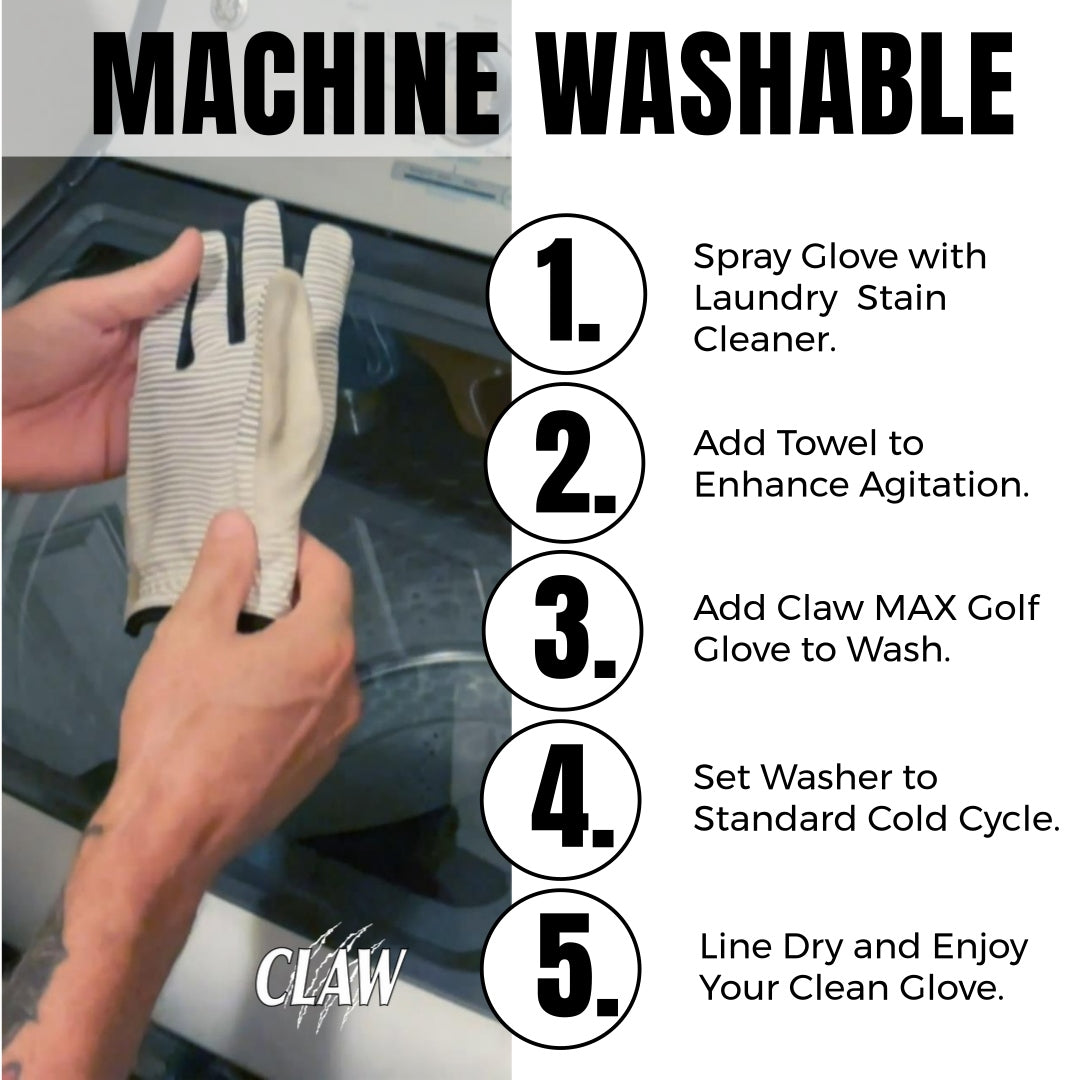 MACHINE WASHABLE

1. Spray Glove with Laundry  Stain Cleaner.

2. Add Towel to Enhance Agitation.

3. Add Claw MAX Golf Glove to Wash.

4. Set Washer to Standard Cold Cycle.

5. Line Dry and Enjoy Your Clean Glove.

CLAW